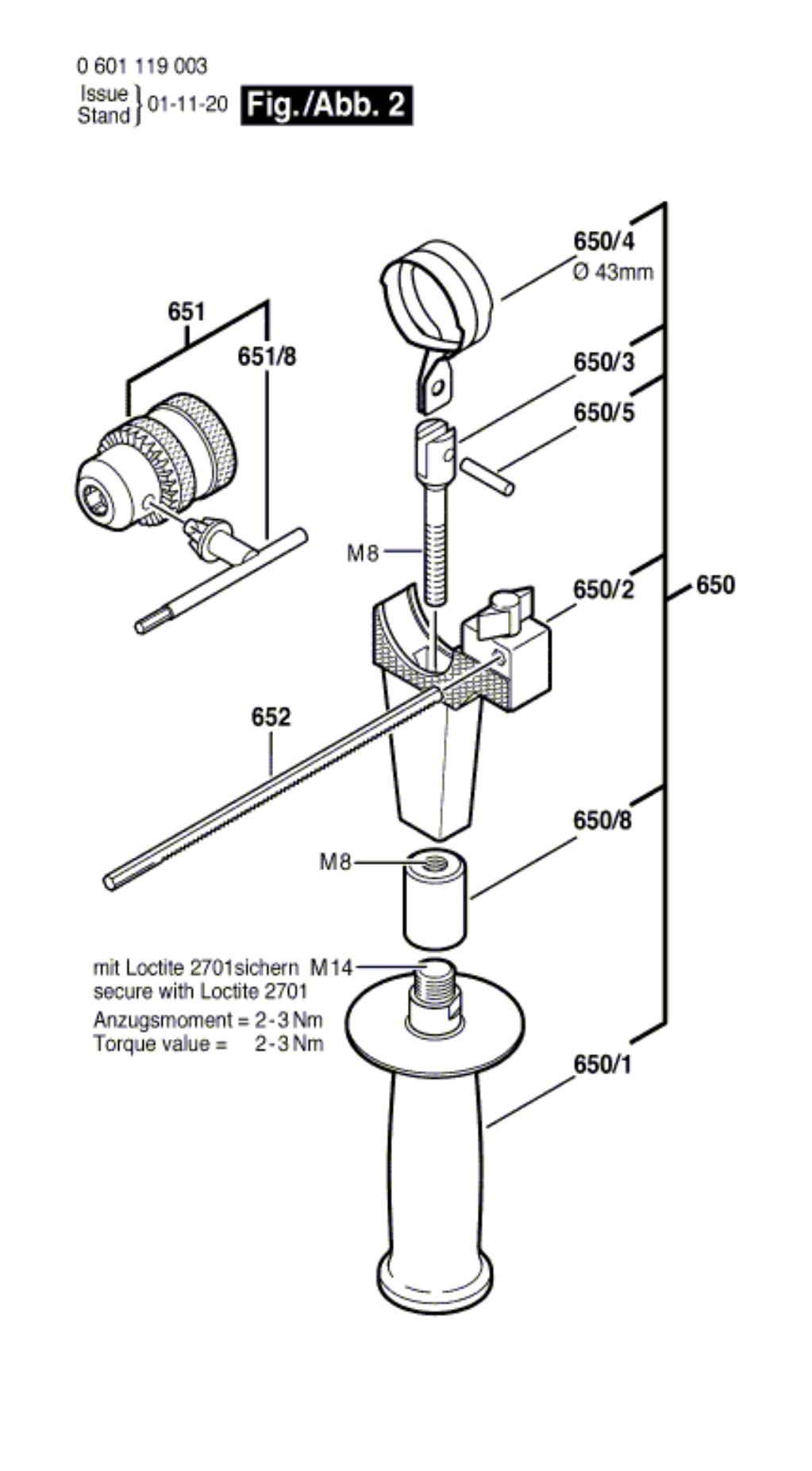 0 601 119 003
Issue
Stand } 01-11-20 Fig./Abb. 2

650/4
Ø 43mm

651

651/8

650/3

650/5

M8

650/2

650

652

650/8

M8

mit Loctite 2701sichern M14
secure with Loctite 2701
Anzugsmoment = 2-3 Nm
Torque value = 2-3 Nm

650/1